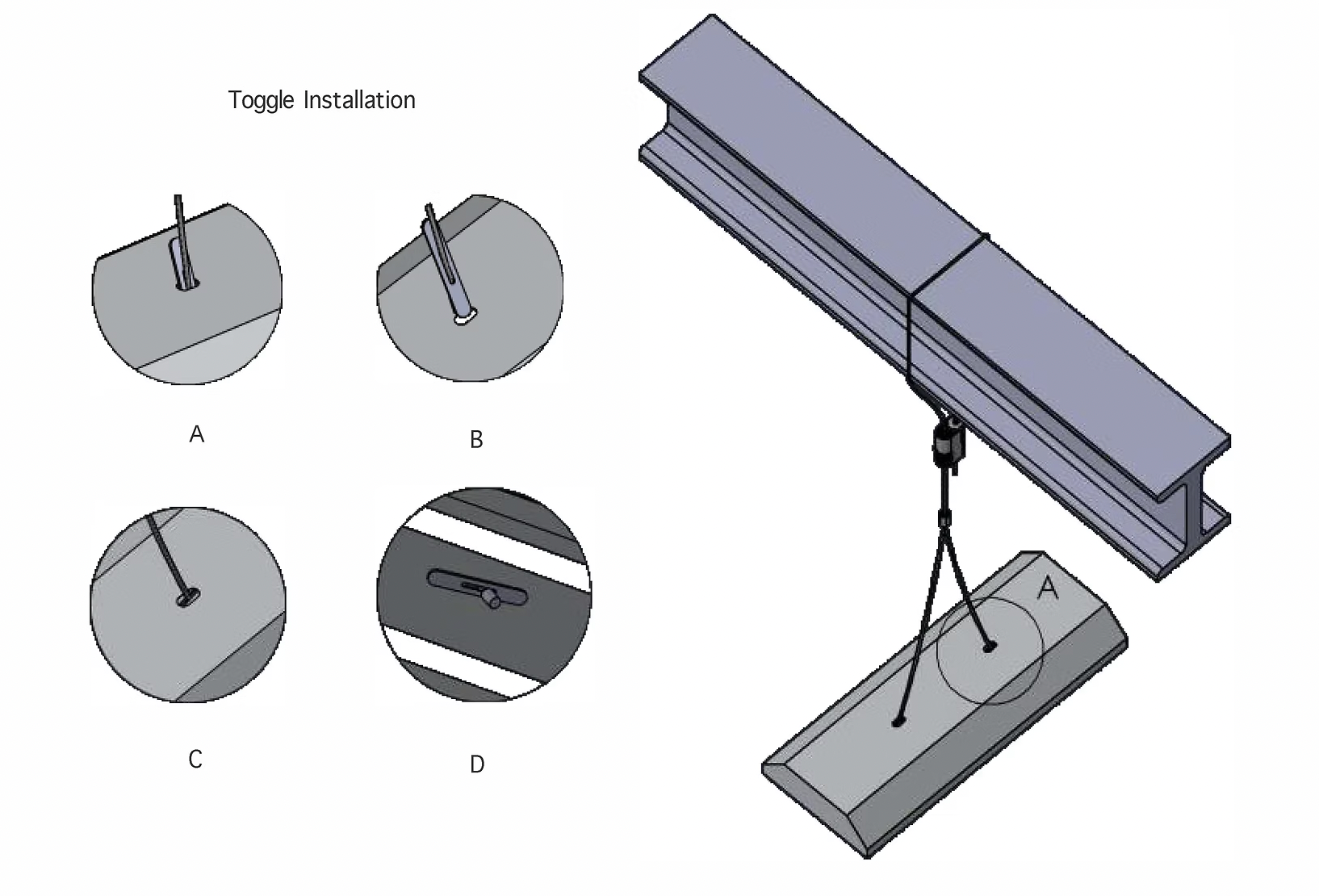 Toggle Installation

A

B

C

D

A